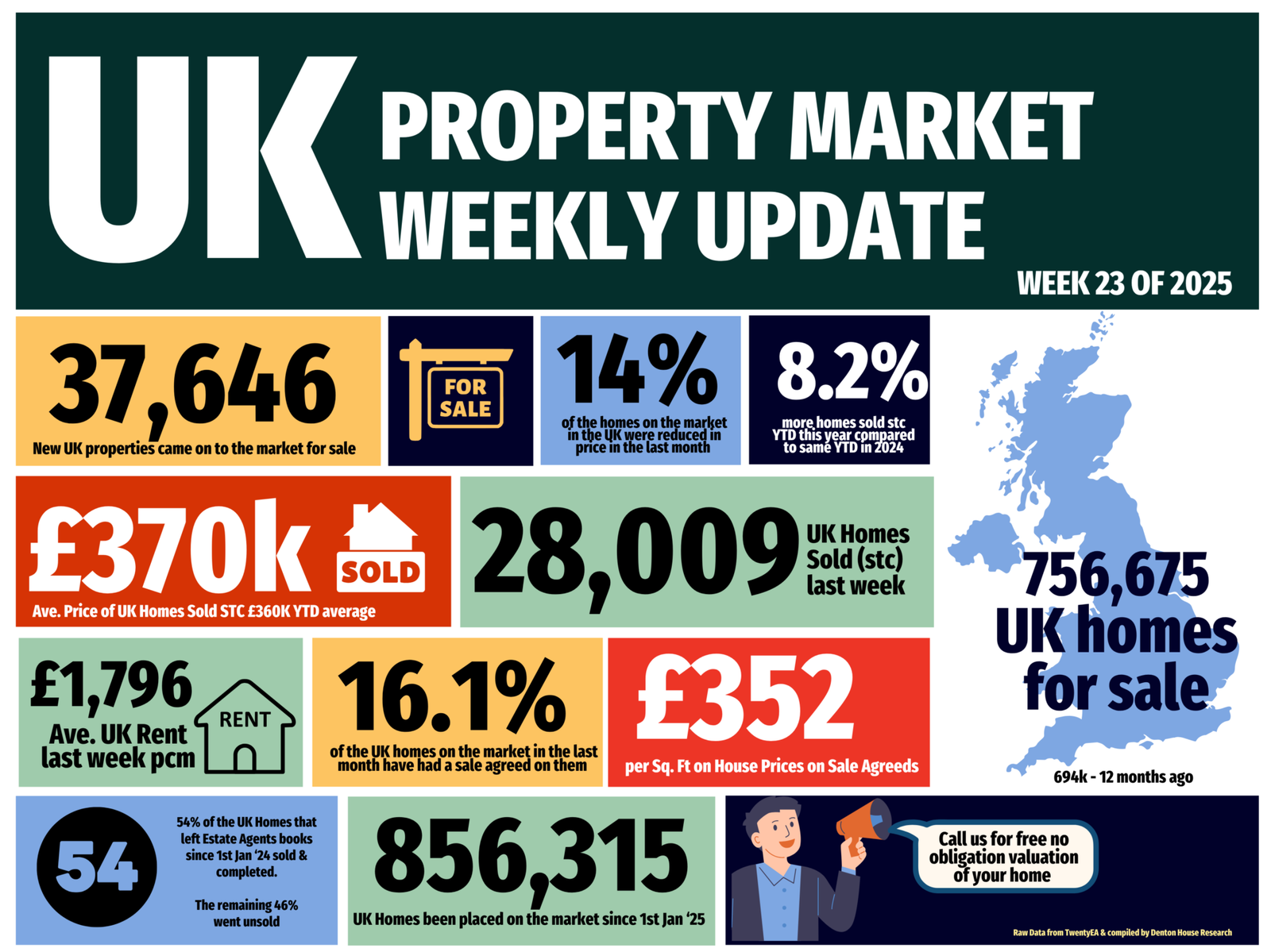 UK PROPERTY MARKET WEEKLY UPDATE

WEEK 23 OF 2025

37,646
New UK properties came on to the market for sale

FOR SALE

14%
of the homes on the market in the UK were reduced in price in the last month

8.2%
more homes sold stc YTD this year compared to same YTD in 2024

£370k
SOLD
Ave. Price of UK Homes Sold STC £360K YTD average

28,009
UK Homes Sold (stc) last week

756,675 UK homes for sale

694k - 12 months ago

£1,796
Ave. UK Rent last week pcm
RENT

16.1%
of the UK homes on the market in the last month have had a sale agreed on them

£352
per Sq. Ft on House Prices on Sale Agreeds

54
54% of the UK Homes that left Estate Agents books since 1st Jan '24 sold & completed.

The remaining 46% went unsold

856,315
UK Homes been placed on the market since 1st Jan '25

Call us for free no obligation valuation of your home

Raw Data from TwentyEA & compiled by Denton House Research